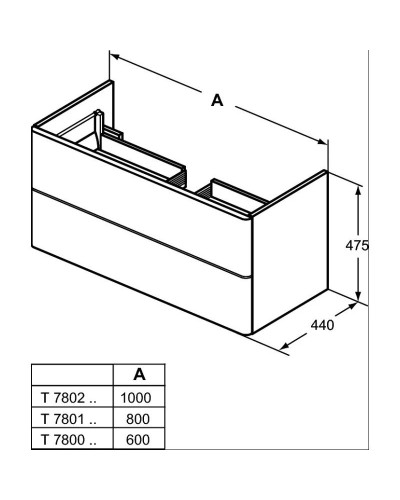 A

475

440

|  | A |
|---|---|
| T 7802 .. | 1000 |
| T 7801 .. | 800 |
| T 7800 .. | 600 |