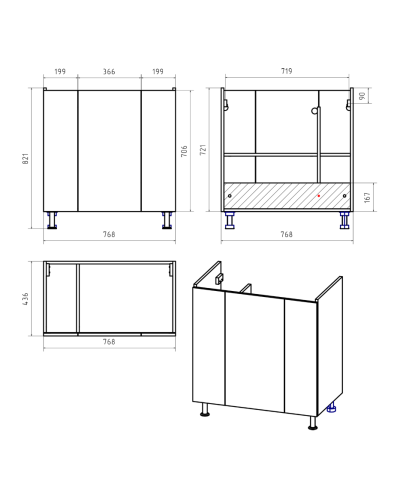 199
366
199
821
706
768
719
90
721
167
768
436
768