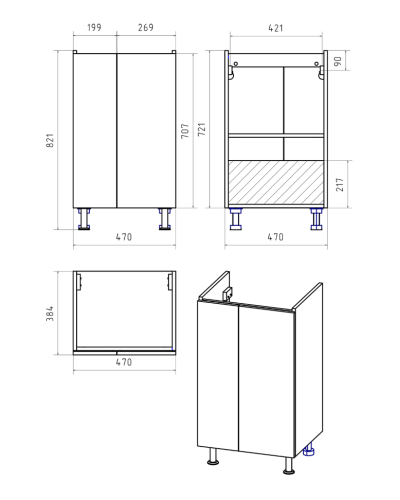 199
269
821
707
470
421
90
721
217
470
384
470