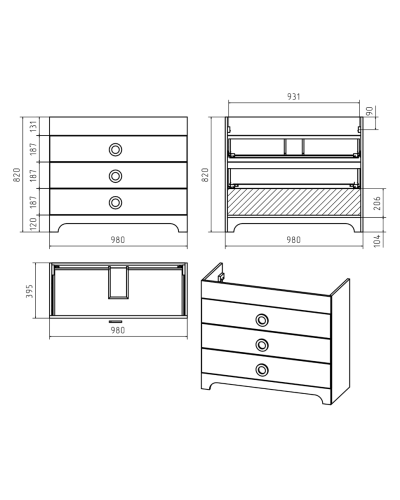 820
131
187
187
187
120
980

931
90
820
206
104
980

395
980