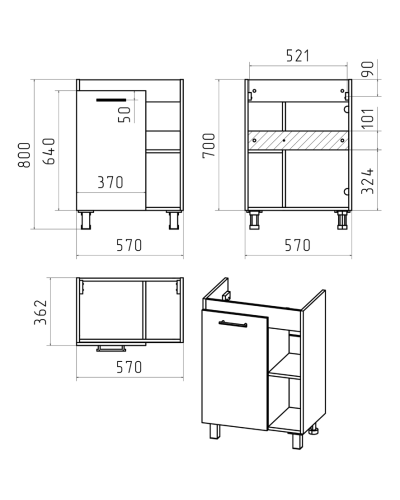 800
640
50
370
570
521
90
101
700
324
570
362
570