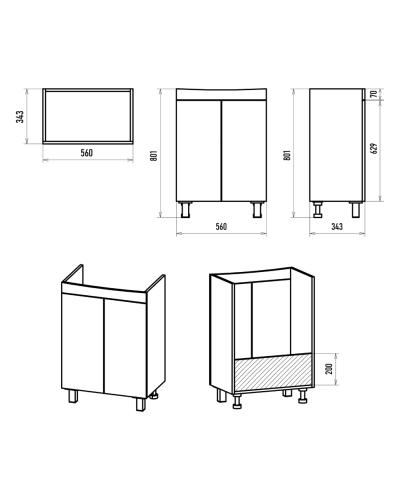 343
560
801
560
801
70
629
343
200