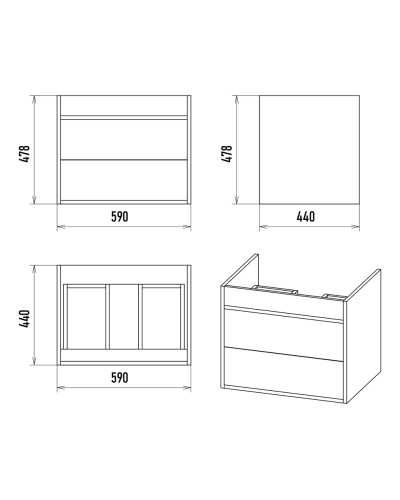 478
590
478
440
440
590