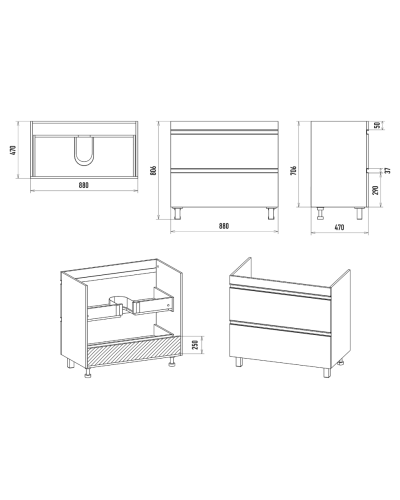 470
880
806
880
706
50
37
290
470
250