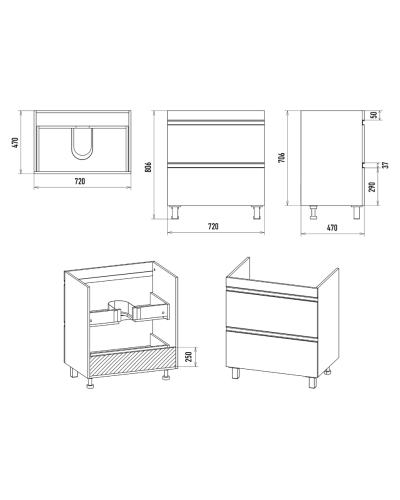 470
720
806
720
706
50
37
290
470
250