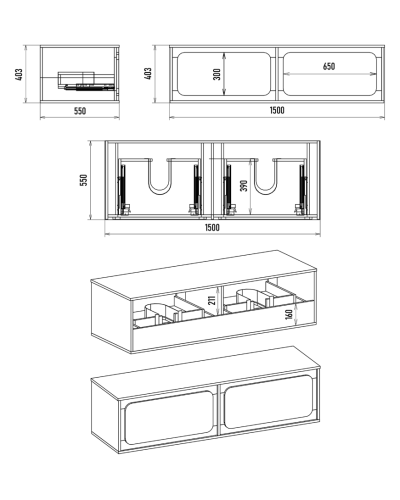 403

550

403

300

650

1500

550

390

1500

211

160