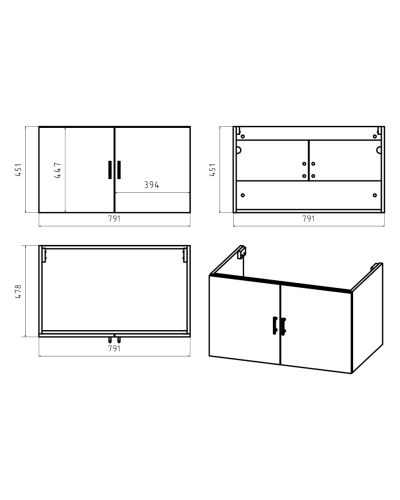 451
447
394
791
451
791
478
791