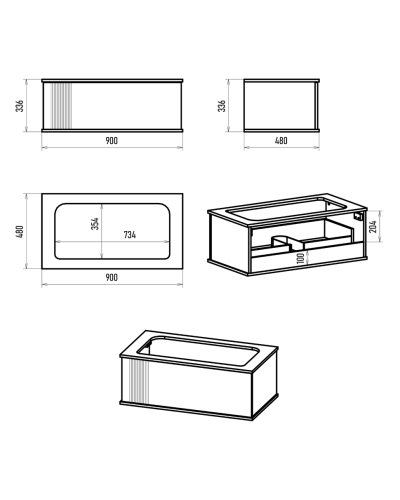 336
900
336
480
480
354
734
900
204
100