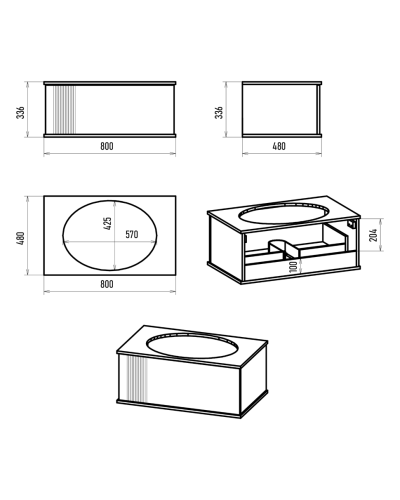 336
800
336
480
480
425
570
800
204
100