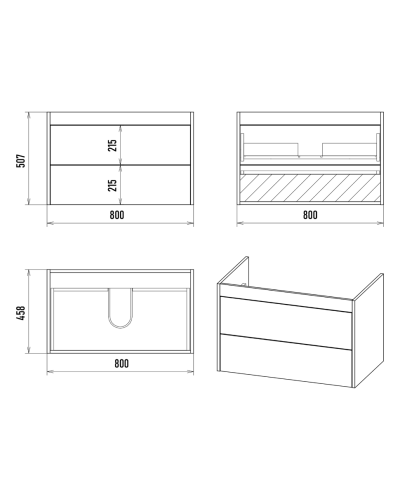 507

215

215

800

800

458

800