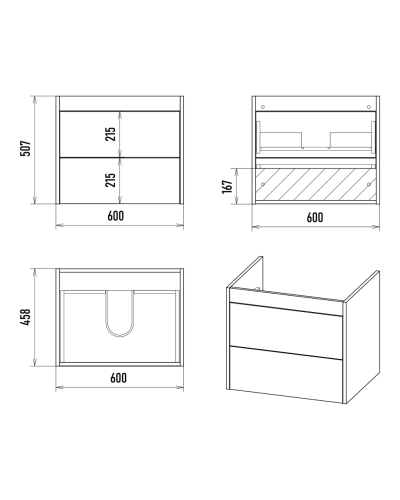 507
215
215
600
167
600
458
600