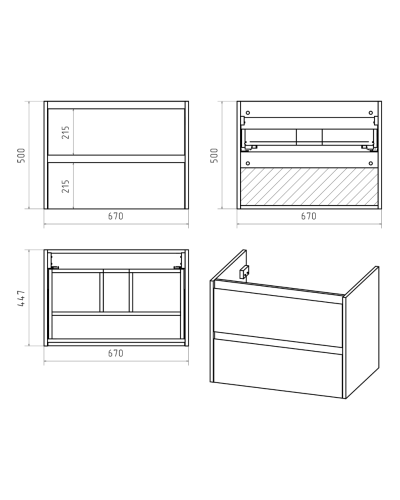 500
215
215
670

500
670

447
670