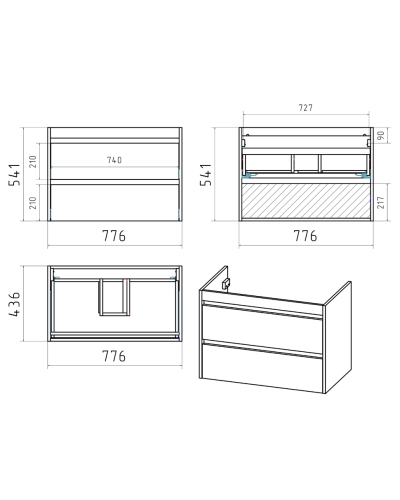 541
210
740
210
776
727
90
541
217
776
436
776