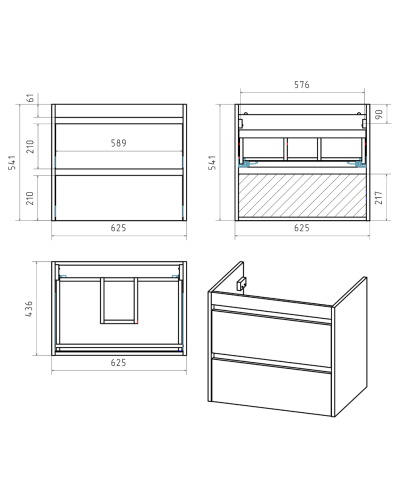 61
210
589
541
210
625
576
90
541
217
625
436
625