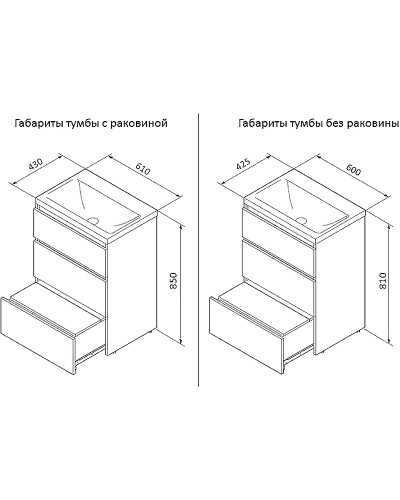 Габариты тумбы с раковиной

430

610

850

Габариты тумбы без раковины

425

600

810