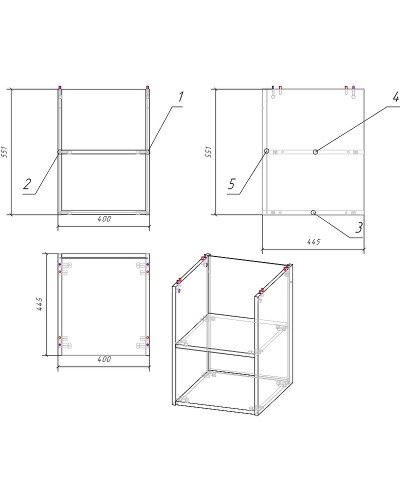 551
1
2
400
551
4
5
3
445
445
400