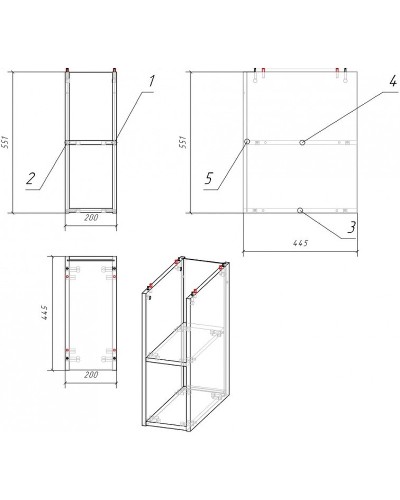 551
1
2
200
551
4
5
3
445
445
200