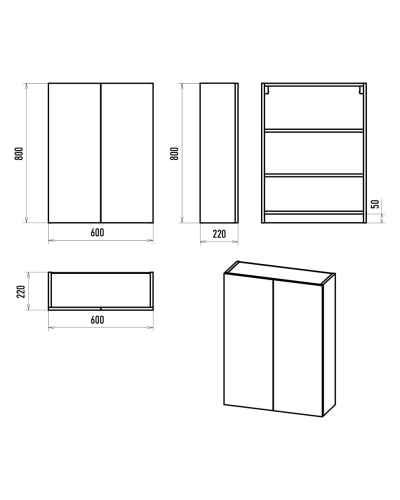 800
600
800
220
50
220
600