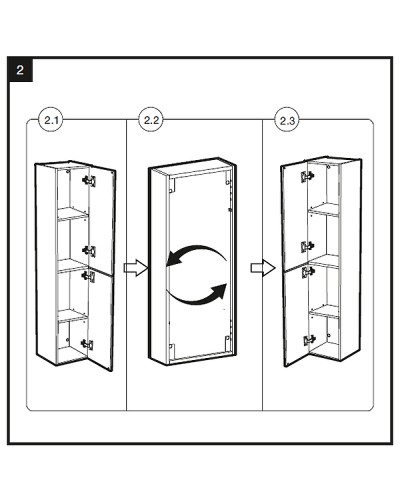 2

2.1

2.2

2.3