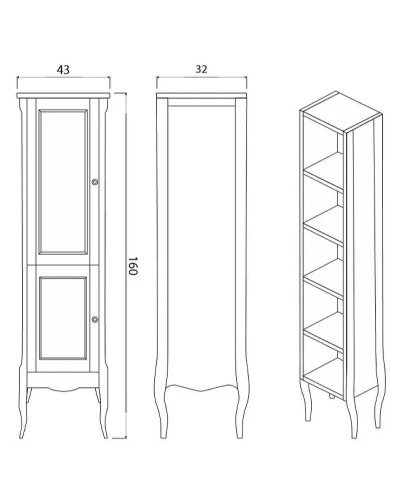 43

32

160