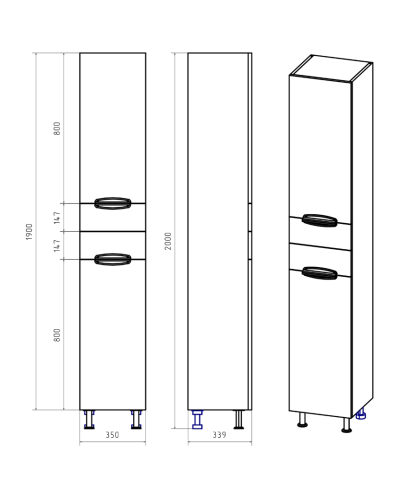 1900
800
147
147
800
350
2000
339