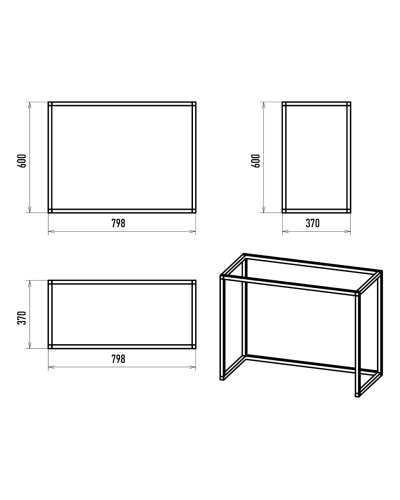 600

798

600

370

370

798