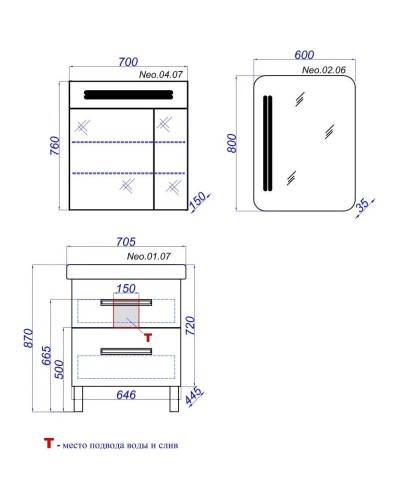 700
Neo.04.07
760
150
600
Neo.02.06
800
35
705
Neo.01.07
150
T
870
665
500
720
646
445

T - место подвода воды и слив