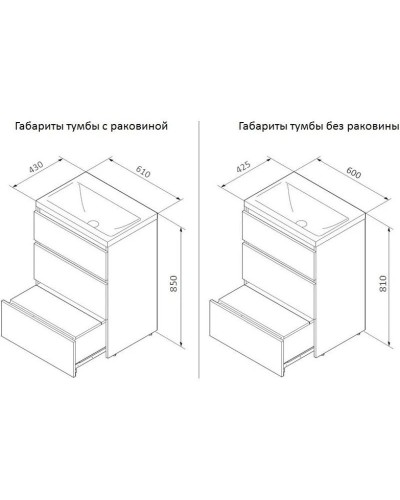 Габариты тумбы с раковиной

430

610

850

Габариты тумбы без раковины

425

600

810