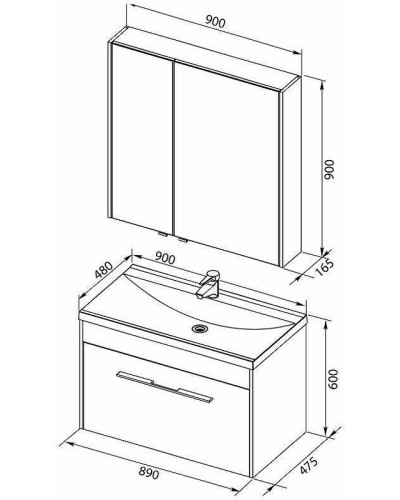 900
900
165
480
900
600
890
475