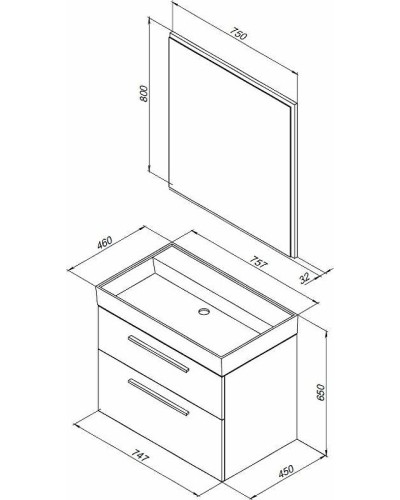 750
800
460
757
32
650
747
450