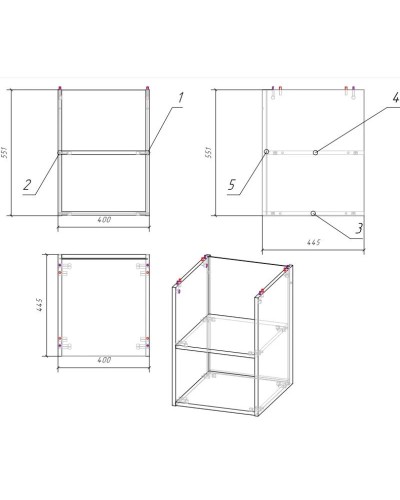 551
1
2
400
551
4
5
3
445
445
400