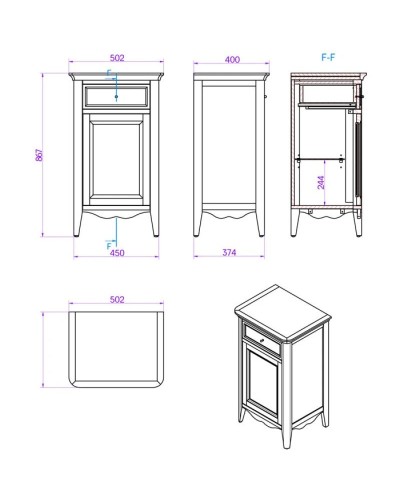 502

F

867

F

450

400

374

F-F

244

502