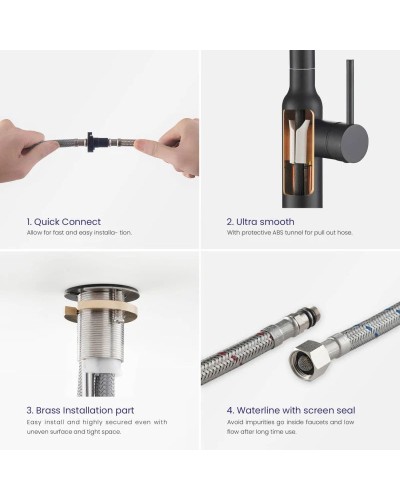 1. Quick Connect
Allow for fast and easy installa- tion.

2. Ultra smooth
With protective ABS tunnel for pull out hose.

3. Brass Installation part
Easy install and highly secured even with uneven surface and tight space.

4. Waterline with screen seal
Avoid impurities go inside faucets and low flow after long time use.