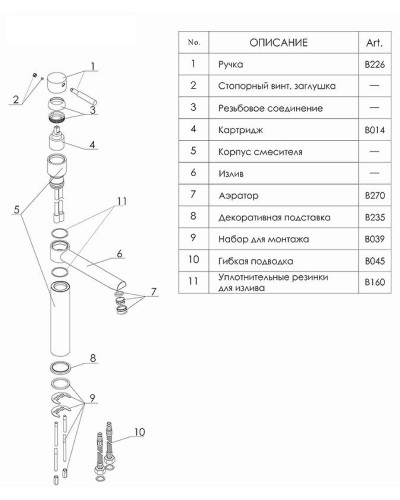 1
2
3
4
5
11
6
7
8
9
10

| No. | ОПИСАНИЕ | Art. |
|---|---|---|
| 1 | Ручка | B226 |
| 2 | Стопорный винт, заглушка | — |
| 3 | Резьбовое соединение | — |
| 4 | Картридж | B014 |
| 5 | Корпус смесителя | — |
| 6 | Излив | — |
| 7 | Аэратор | B270 |
| 8 | Декоративная подставка | B235 |
| 9 | Набор для монтажа | B039 |
| 10 | Гибкая подводка | B045 |
| 11 | Уплотнительные резинки для излива | B160 |