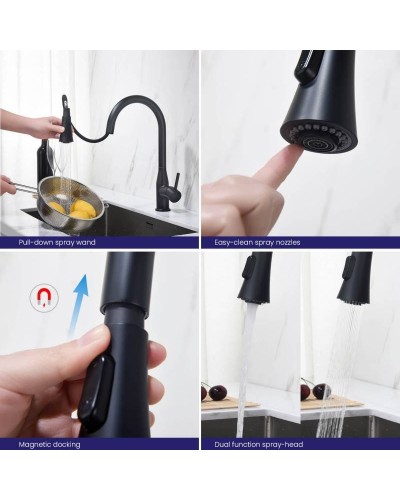 Pull-down spray wand

Easy-clean spray nozzles

Magnetic docking

Dual function spray-head