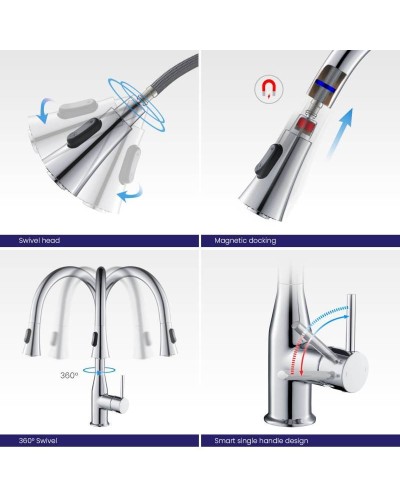 Swivel head

Magnetic docking

360°

360° Swivel

Smart single handle design