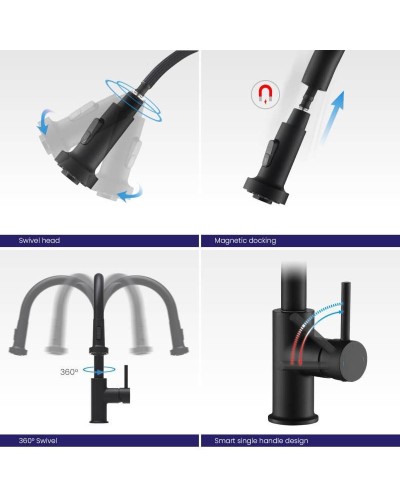 Swivel head

Magnetic docking

360°

360° Swivel

Smart single handle design