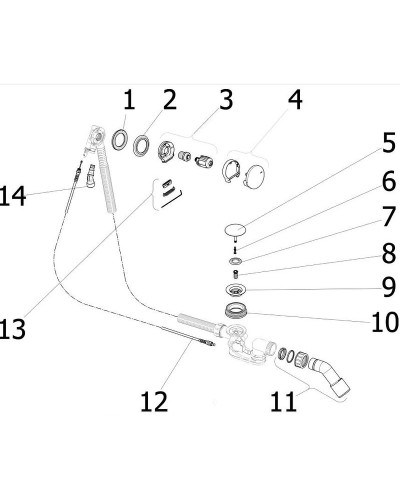 1
2
3
4
5
6
7
8
9
10
14
13
12
11