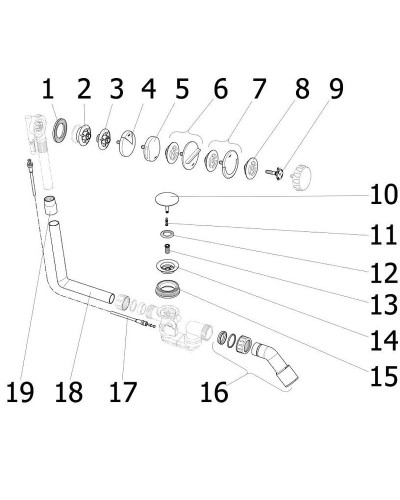 1 2 3 4 5 6 7 8 9

10

11

12

13

14

15

19 18 17 16