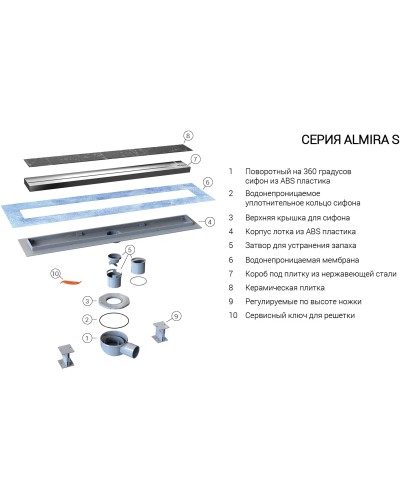 8
7
6
4
5
10
3
2
9
1

СЕРИЯ ALMIRA S

1 Поворотный на 360 градусов сифон из ABS пластика
2 Водонепроницаемое уплотнительное кольцо сифона
3 Верхняя крышка для сифона
4 Корпус лотка из ABS пластика
5 Затвор для устранения запаха
6 Водонепроницаемая мембрана
7 Короб под плитку из нержавеющей стали
8 Керамическая плитка
9 Регулируемые по высоте ножки
10 Сервисный ключ для решетки