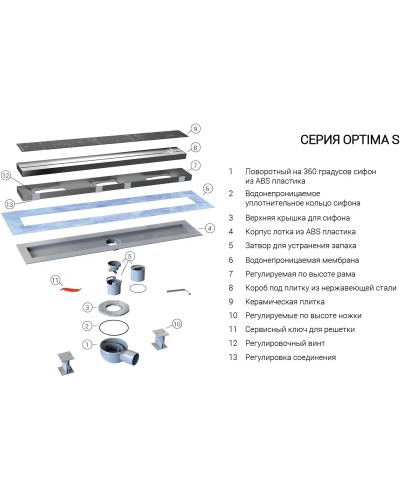 9
8
7
12
6
13
4
5
11
3
2
10
1

СЕРИЯ OPTIMA S

1 Поворотный на 360 градусов сифон из ABS пластика
2 Водонепроницаемое уплотнительное кольцо сифона
3 Верхняя крышка для сифона
4 Корпус лотка из ABS пластика
5 Затвор для устранения запаха
6 Водонепроницаемая мембрана
7 Регулируемая по высоте рама
8 Короб под плитку из нержавеющей стали
9 Керамическая плитка
10 Регулируемые по высоте ножки
11 Сервисный ключ для решетки
12 Регулировочный винт
13 Регулировка соединения