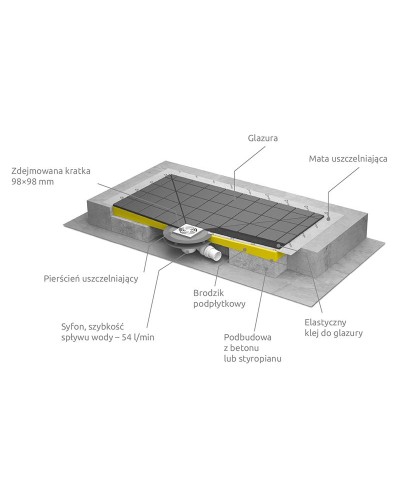 Glazura

Mata uszczelniająca

Zdejmowana kratka
98×98 mm

Pierścień uszczelniający

Brodzik
podpłytkowy

Syfon, szybkość
spływu wody – 54 l/min

Podbudowa
z betonu
lub styropianu

Elastyczny
klej do glazury