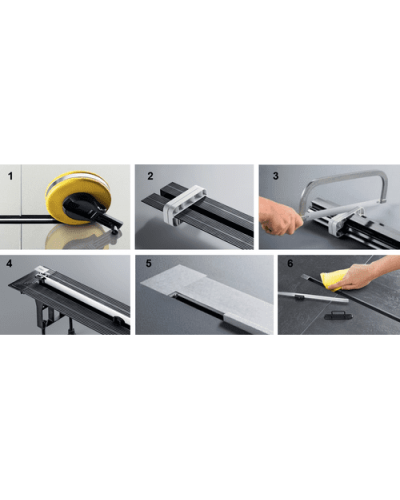 1
2
3
4
5
6