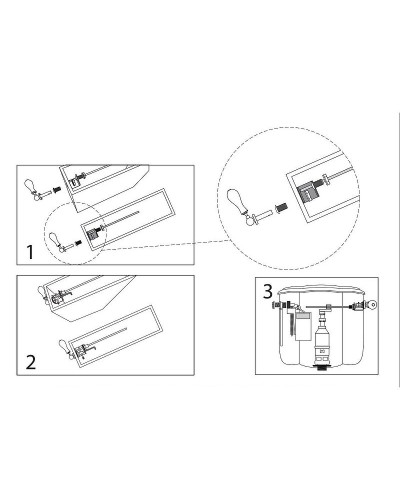 1

2

3