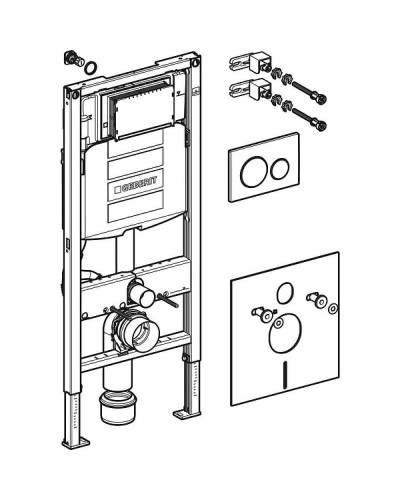 GEBERIT