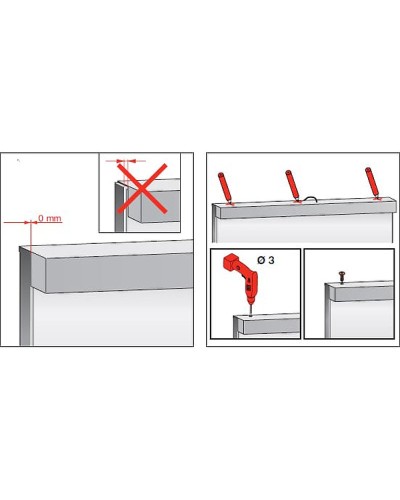 0 mm

Ø 3