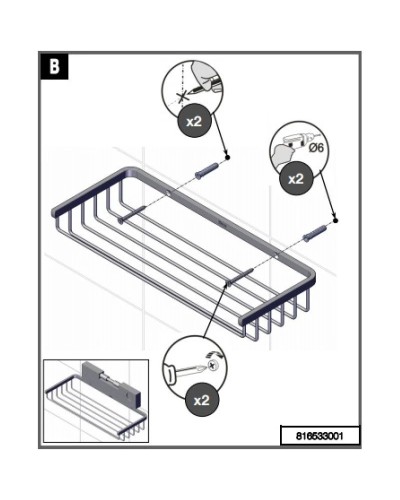 B

x2

Ø6

x2

x2

816533001