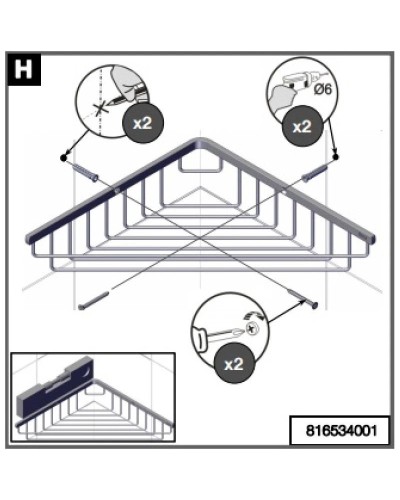 H

x2

Ø6

x2

x2

816534001